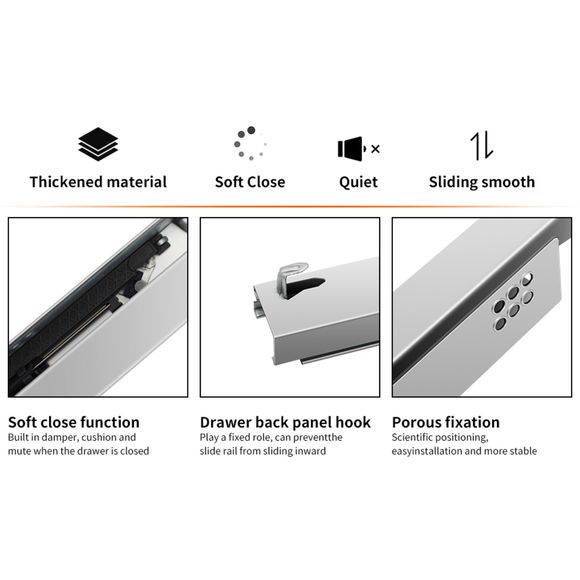 Thickened material

Soft Close

Quiet

Sliding smooth

Soft close function
Built in damper, cushion and mute when the drawer is closed

Drawer back panel hook
Play a fixed role, can preventthe slide rail from sliding inward

Porous fixation
Scientific positioning, easyinstallation and more stable